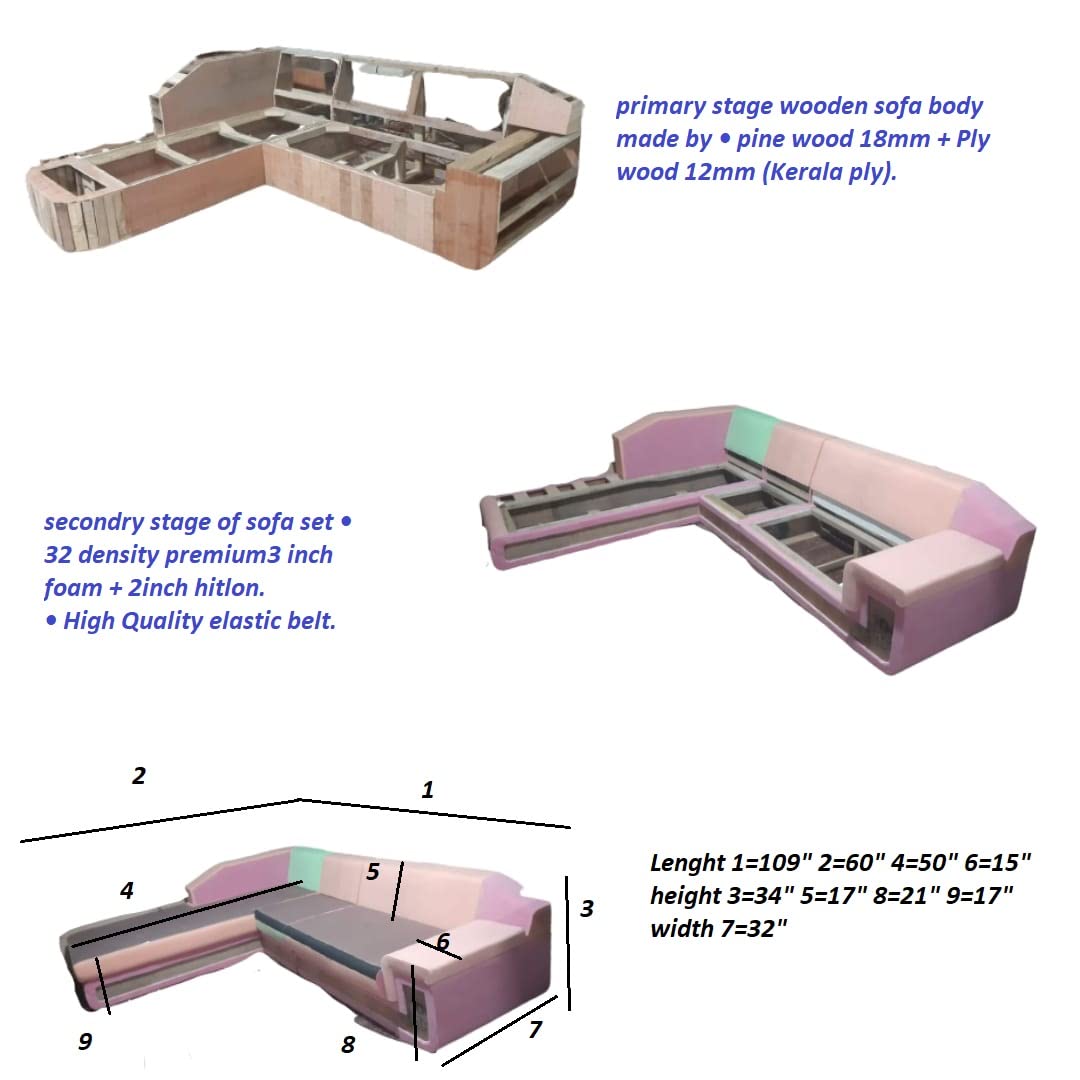 primary stage wooden sofa body made by • pine wood 18mm + Ply wood 12mm (Kerala ply).

secondry stage of sofa set • 32 density premium3 inch foam + 2inch hitlon.
• High Quality elastic belt.

2
1
4
5
3
6
9
8
7

Lenght 1=109" 2=60" 4=50" 6=15"
height 3=34" 5=17" 8=21" 9=17"
width 7=32"